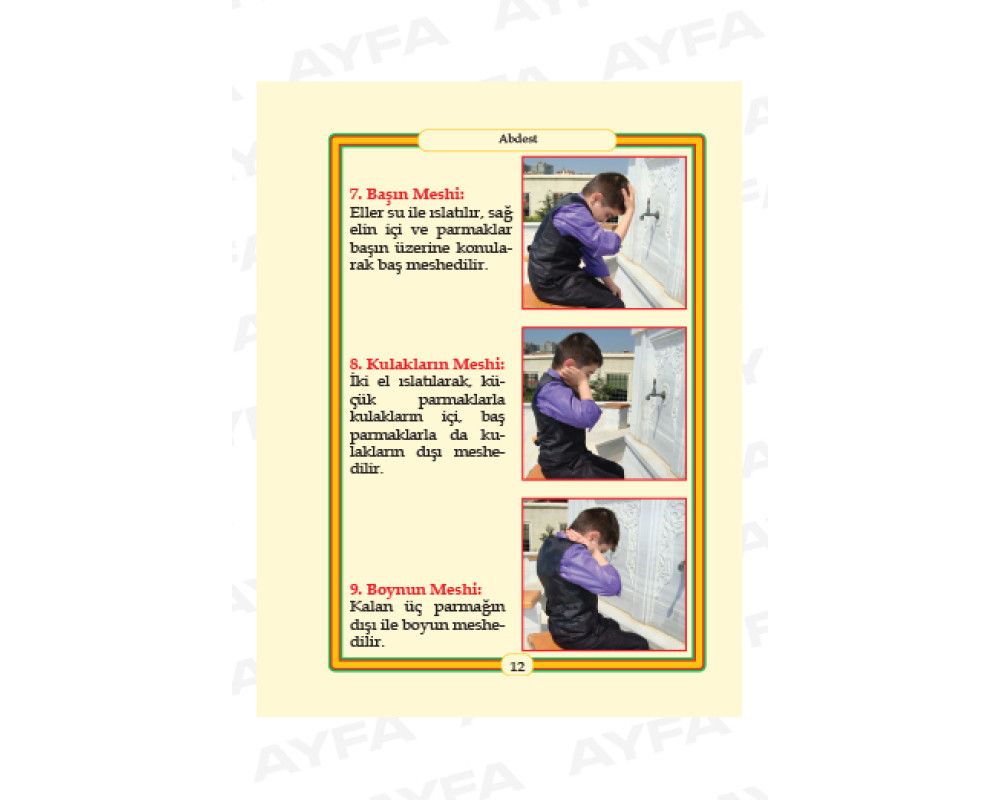 AYFA

Abdest

7. Başın Meshi:
Eller su ile ıslatılır, sağ elin içi ve parmaklar başın üzerine konularak baş meshedilir.

8. Kulakların Meshi:
İki el ıslatılarak, küçük parmaklarla kulakların içi, baş parmaklarla da kulakların dışı meshedilir.

9. Boynun Meshi:
Kalan üç parmağın dışı ile boyun meshedilir.

12